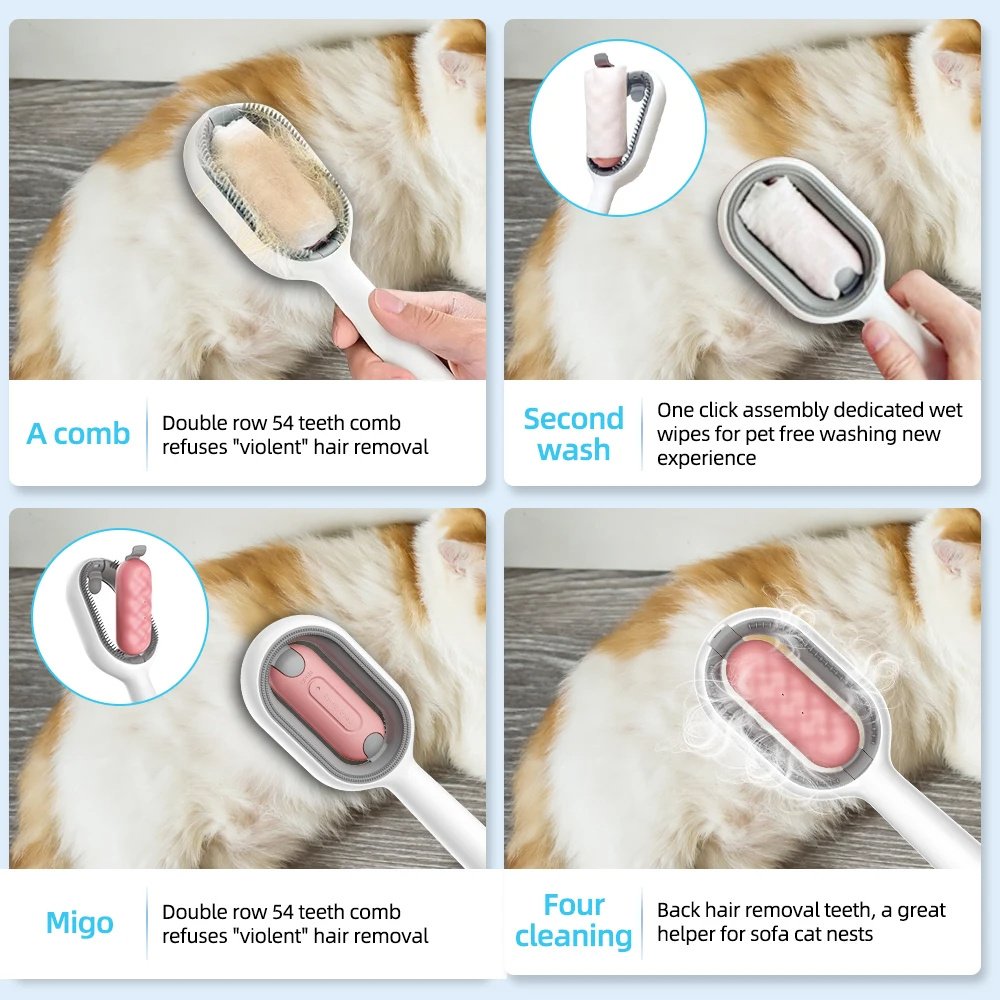 A comb

Double row 54 teeth comb refuses "violent" hair removal

Second wash

One click assembly dedicated wet wipes for pet free washing new experience

Migo

Double row 54 teeth comb refuses "violent" hair removal

Four cleaning

Back hair removal teeth, a great helper for sofa cat nests